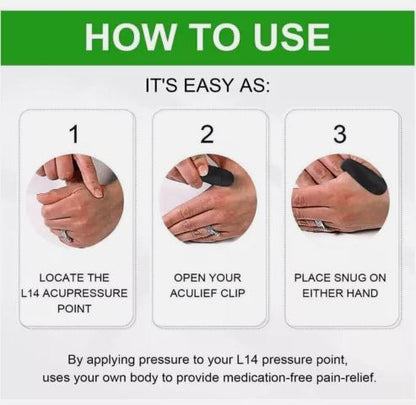 HOW TO USE

IT'S EASY AS:

1

LOCATE THE L14 ACUPRESSURE POINT

2

OPEN YOUR ACULIEF CLIP

3

PLACE SNUG ON EITHER HAND

By applying pressure to your L14 pressure point, uses your own body to provide medication-free pain-relief.