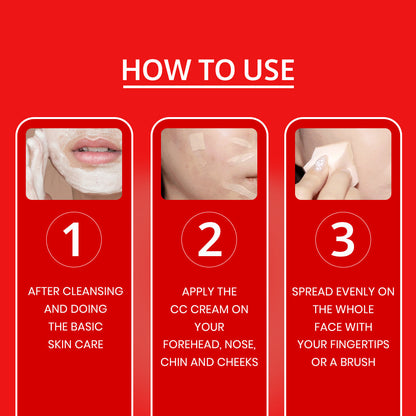 HOW TO USE

1

AFTER CLEANSING AND DOING THE BASIC SKIN CARE

2

APPLY THE CC CREAM ON YOUR FOREHEAD, NOSE, CHIN AND CHEEKS

3

SPREAD EVENLY ON THE WHOLE FACE WITH YOUR FINGERTIPS OR A BRUSH