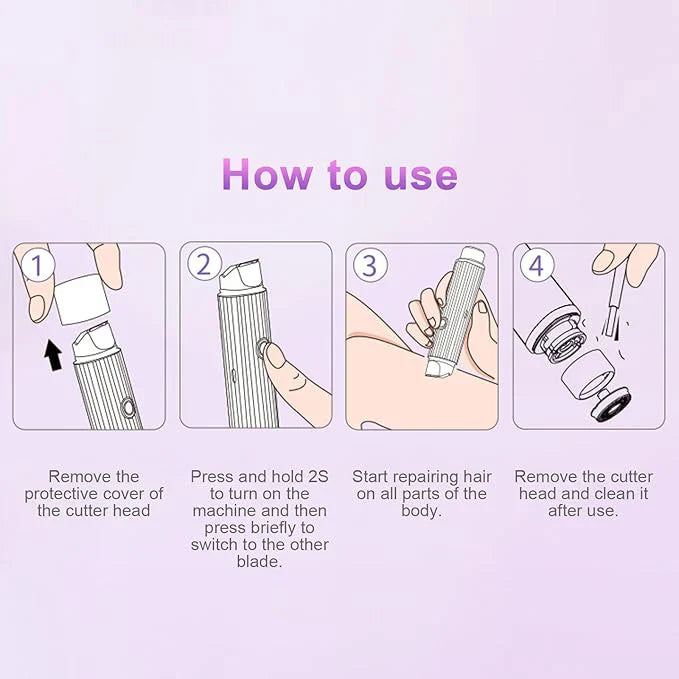 How to use

1

2

3

4

Remove the protective cover of the cutter head

Press and hold 2S to turn on the machine and then press briefly to switch to the other blade.

Start repairing hair on all parts of the body.

Remove the cutter head and clean it after use.